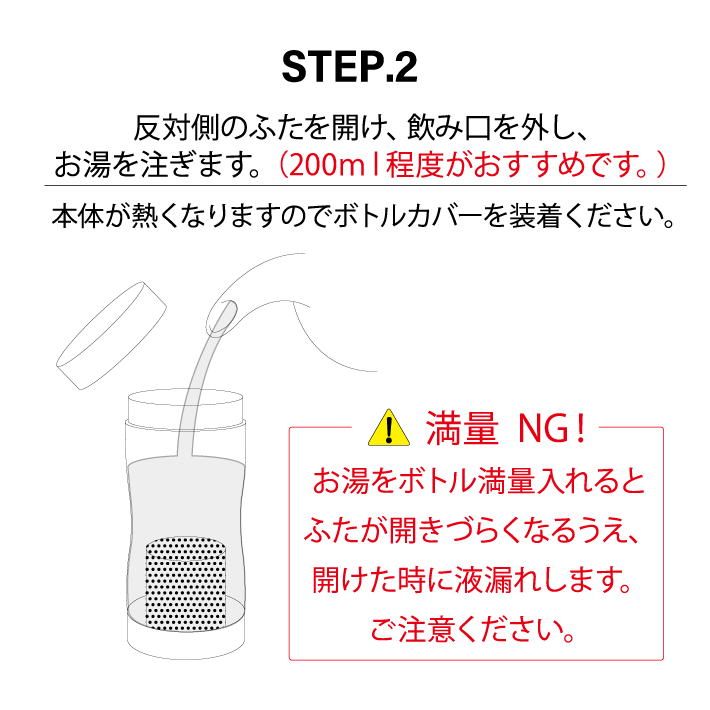 STEP.2

反対側のふたを開け、飲み口を外し、お湯を注ぎます。（200ｍｌ程度がおすすめです。）

本体が熱くなりますのでボトルカバーを装着ください。

満量 NG！

お湯をボトル満量入れるとふたが開きづらくなるうえ、開けた時に液漏れします。ご注意ください。