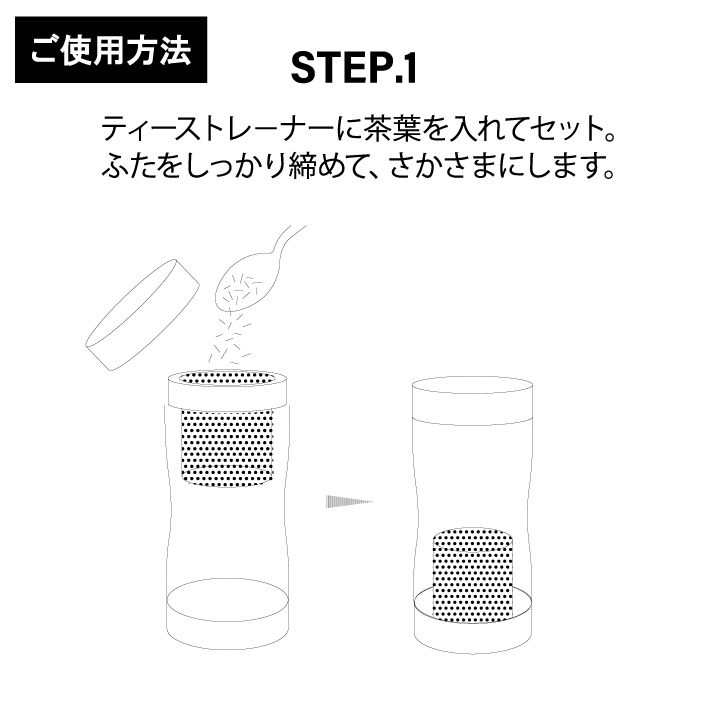 ご使用方法

STEP.1

ティーストレーナーに茶葉を入れてセット。
ふたをしっかり締めて、さかさまにします。